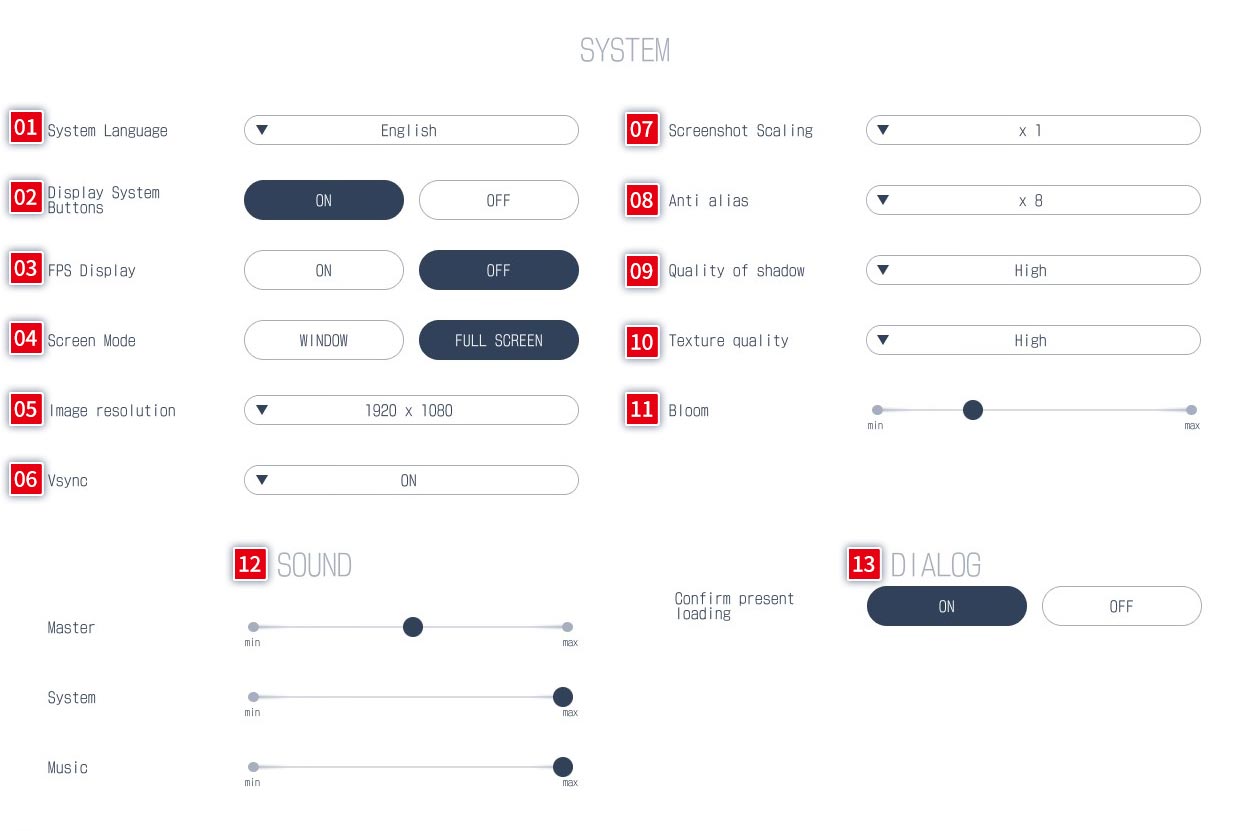 SYSTEM

01 System Language ▼ English

02 Display System Buttons ON OFF

03 FPS Display ON OFF

04 Screen Mode WINDOW FULL SCREEN

05 Image resolution ▼ 1920 x 1080

06 Vsync ▼ ON

07 Screenshot Scaling ▼ x 1

08 Anti alias ▼ x 8

09 Quality of shadow ▼ High

10 Texture quality ▼ High

11 Bloom min max

12 SOUND

Master min max

System min max

Music min max

13 DIALOG

Confirm present loading ON OFF